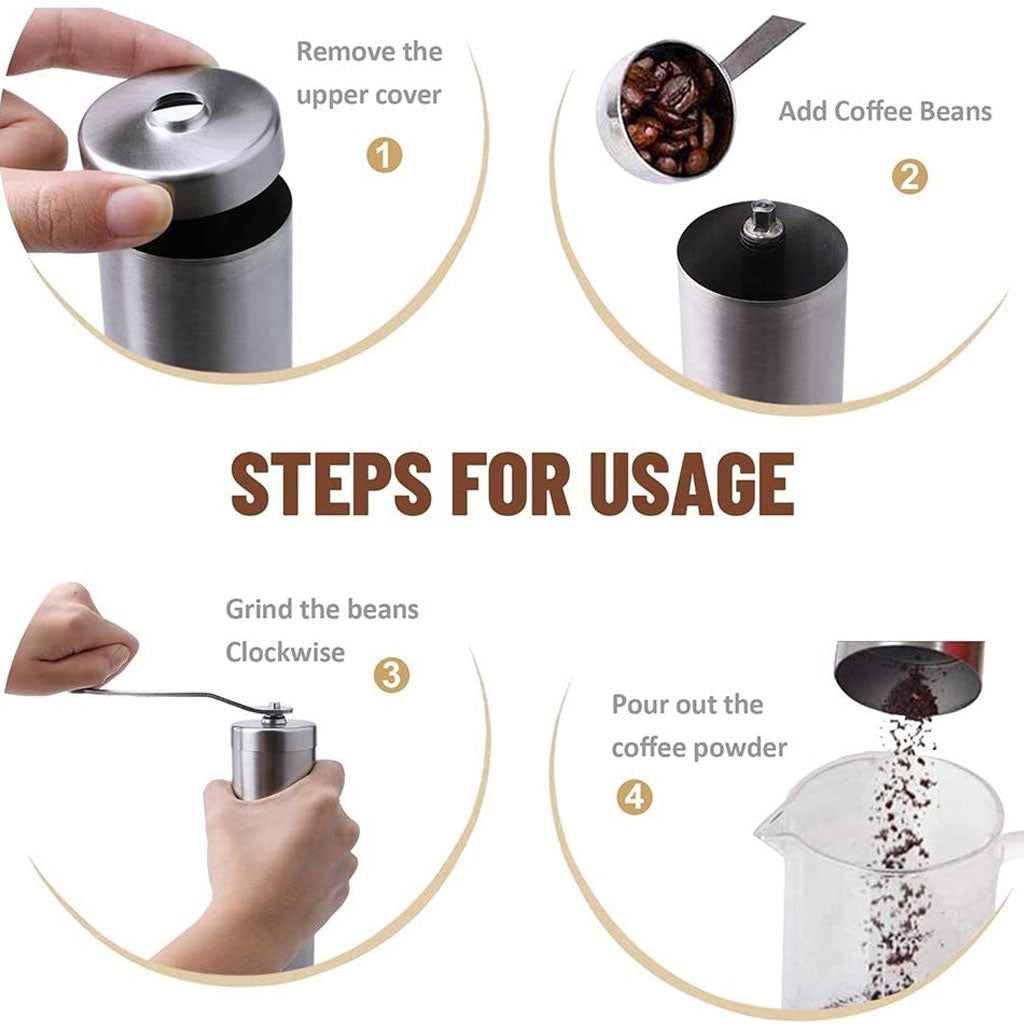 Remove the upper cover
1

Add Coffee Beans
2

STEPS FOR USAGE

Grind the beans Clockwise
3

Pour out the coffee powder
4